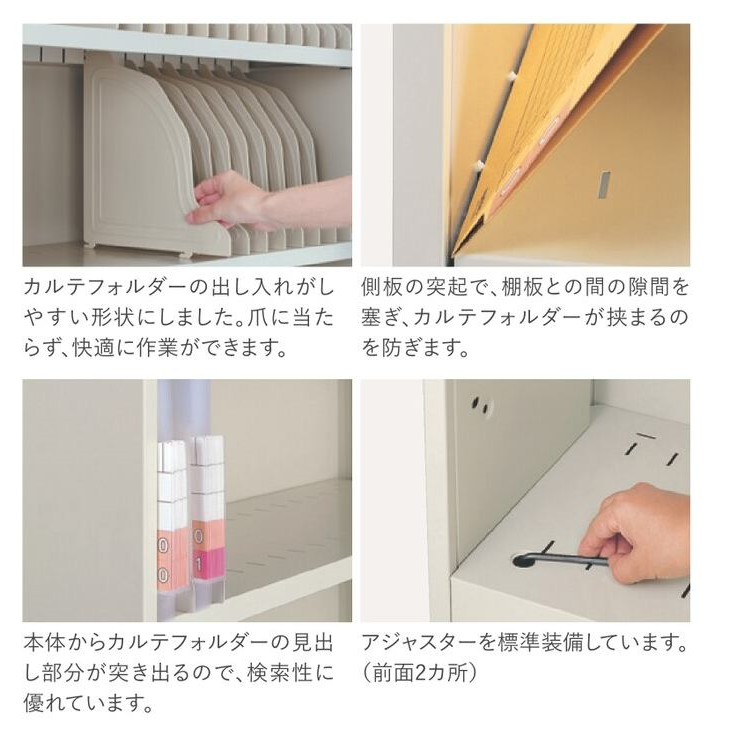 カルテフォルダーの出し入れがしやすい形状にしました。爪に当たらず、快適に作業ができます。

側板の突起で、棚板との間の隙間を塞ぎ、カルテフォルダーが挟まるのを防ぎます。

0
0
0
1

本体からカルテフォルダーの見出し部分が突き出るので、検索性に優れています。

アジャスターを標準装備しています。（前面2カ所）